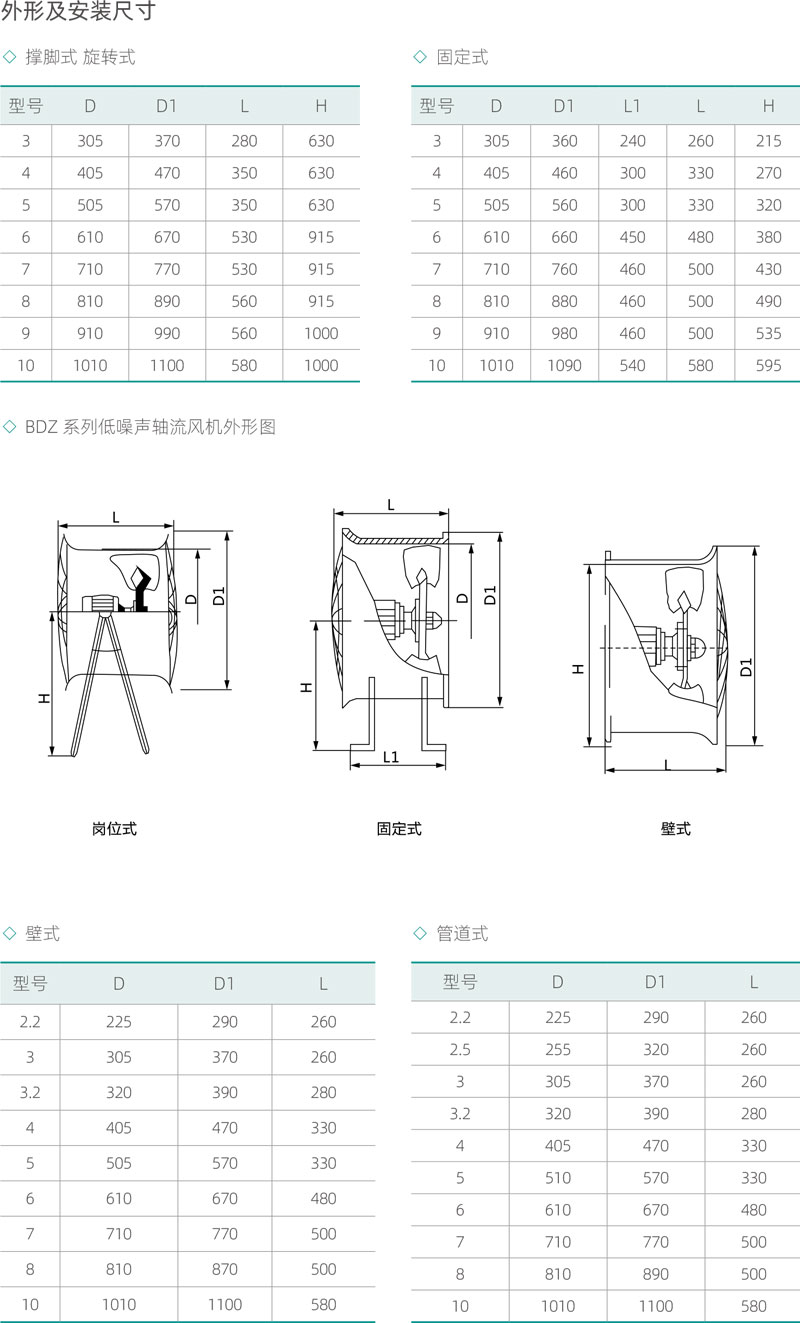 外形及安装尺寸

◇ 撑脚式 旋转式

| 型号 | D | D1 | L | H |
|---|---|---|---|---|
| 3 | 305 | 370 | 280 | 630 |
| 4 | 405 | 470 | 350 | 630 |
| 5 | 505 | 570 | 350 | 630 |
| 6 | 610 | 670 | 530 | 915 |
| 7 | 710 | 770 | 530 | 915 |
| 8 | 810 | 890 | 560 | 915 |
| 9 | 910 | 990 | 560 | 1000 |
| 10 | 1010 | 1100 | 580 | 1000 |

◇ 固定式

| 型号 | D | D1 | L1 | L | H |
|---|---|---|---|---|---|
| 3 | 305 | 360 | 240 | 260 | 215 |
| 4 | 405 | 460 | 300 | 330 | 270 |
| 5 | 505 | 560 | 300 | 330 | 320 |
| 6 | 610 | 660 | 450 | 480 | 380 |
| 7 | 710 | 760 | 460 | 500 | 430 |
| 8 | 810 | 880 | 460 | 500 | 490 |
| 9 | 910 | 980 | 460 | 500 | 535 |
| 10 | 1010 | 1090 | 540 | 580 | 595 |

◇ BDZ 系列低噪声轴流风机外形图

L
D
D1
H
岗位式

L
D
D1
H
L1
固定式

H
D1
L
壁式

◇ 壁式

| 型号 | D | D1 | L |
|---|---|---|---|
| 2.2 | 225 | 290 | 260 |
| 3 | 305 | 370 | 260 |
| 3.2 | 320 | 390 | 280 |
| 4 | 405 | 470 | 330 |
| 5 | 505 | 570 | 330 |
| 6 | 610 | 670 | 480 |
| 7 | 710 | 770 | 500 |
| 8 | 810 | 870 | 500 |
| 10 | 1010 | 1100 | 580 |

◇ 管道式

| 型号 | D | D1 | L |
|---|---|---|---|
| 2.2 | 225 | 290 | 260 |
| 2.5 | 255 | 320 | 260 |
| 3 | 305 | 370 | 260 |
| 3.2 | 320 | 390 | 280 |
| 4 | 405 | 470 | 330 |
| 5 | 510 | 570 | 330 |
| 6 | 610 | 670 | 480 |
| 7 | 710 | 770 | 500 |
| 8 | 810 | 890 | 500 |
| 10 | 1010 | 1100 | 580 |